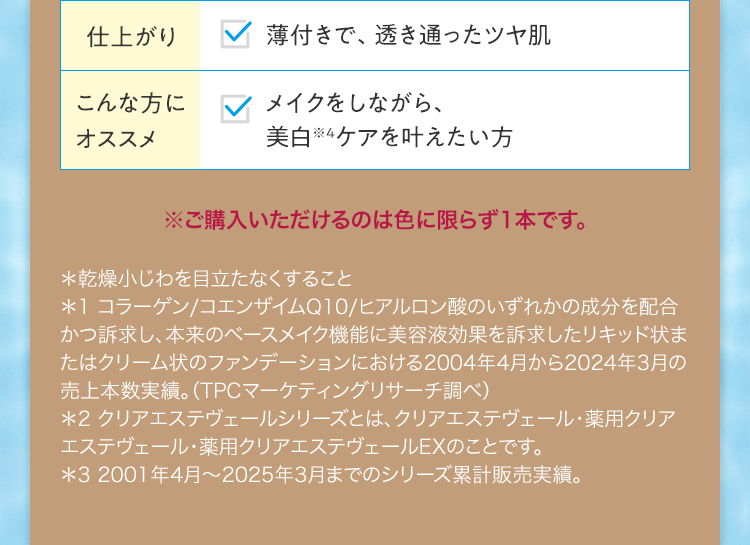 | 仕上がり | 薄付きで、透き通ったツヤ肌 |
|---|---|
| こんな方にオススメ | メイクをしながら、美白※4ケアを叶えたい方 |

※ご購入いただけるのは色に限らず1本です。

＊乾燥小じわを目立たなくすること
＊1 コラーゲン/コエンザイムQ10/ヒアルロン酸のいずれかの成分を配合かつ訴求し、本来のベースメイク機能に美容液効果を訴求したリキッド状またはクリーム状のファンデーションにおける2004年4月から2024年3月の売上本数実績。（TPCマーケティングリサーチ調べ）
＊2 クリアエステヴェールシリーズとは、クリアエステヴェール・薬用クリアエステヴェール・薬用クリアエステヴェールEXのことです。
＊3 2001年4月～2025年3月までのシリーズ累計販売実績。