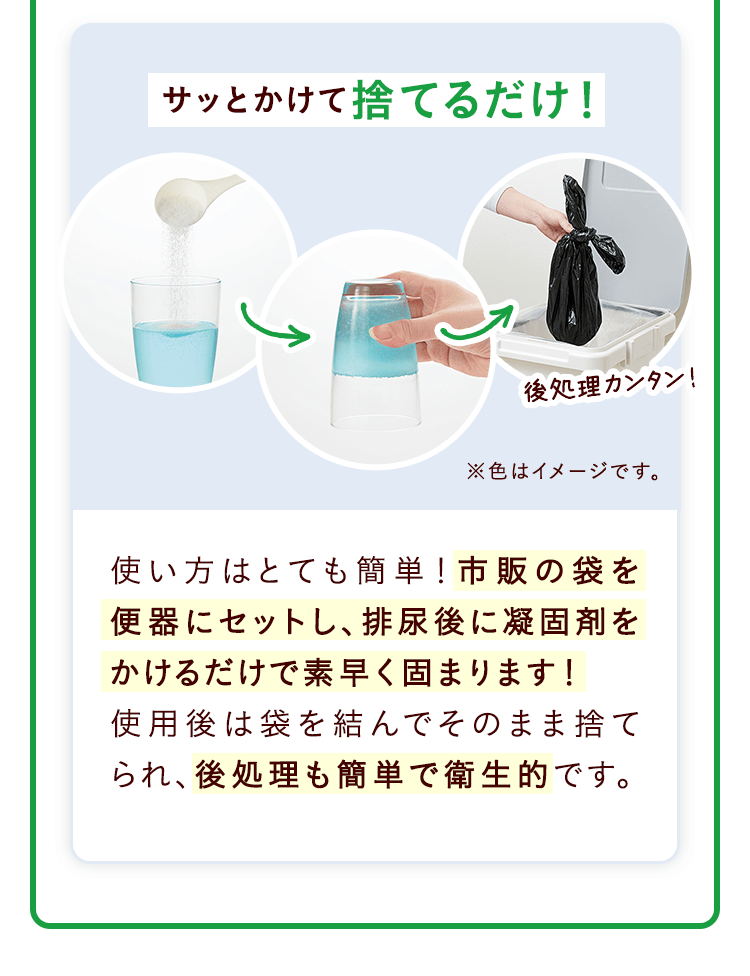 サッとかけて捨てるだけ！

後処理カンタン！

※色はイメージです。

使い方はとても簡単！市販の袋を便器にセットし、排尿後に凝固剤をかけるだけで素早く固まります！使用後は袋を結んでそのまま捨てられ、後処理も簡単で衛生的です。