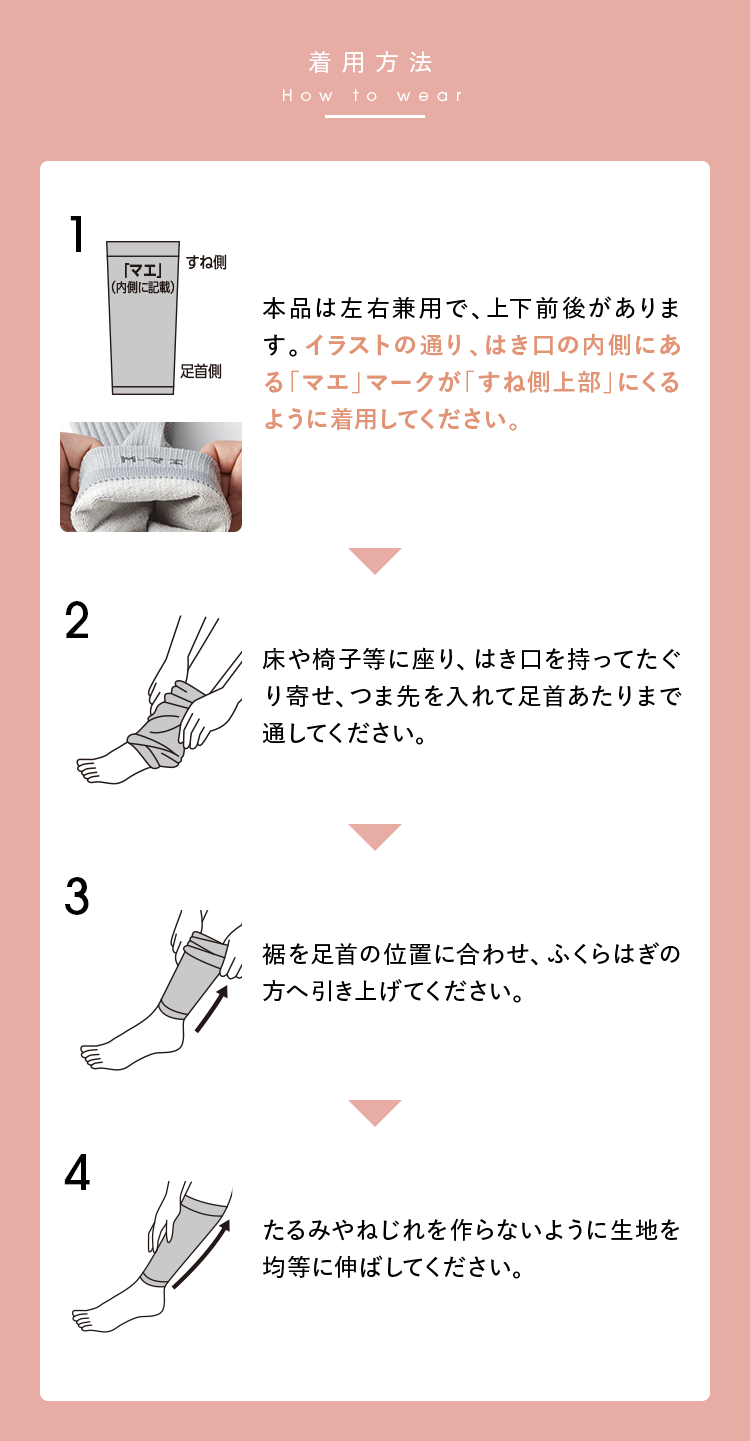 着用方法
How to wear

1

「マエ」
(内側に記載)

すね側

足首側

本品は左右兼用で、上下前後があります。イラストの通り、はき口の内側にある「マエ」マークが「すね側上部」にくるように着用してください。

2

床や椅子等に座り、はき口を持ってたぐり寄せ、つま先を入れて足首あたりまで通してください。

3

裾を足首の位置に合わせ、ふくらはぎの方へ引き上げてください。

4

たるみやねじれを作らないように生地を均等に伸ばしてください。