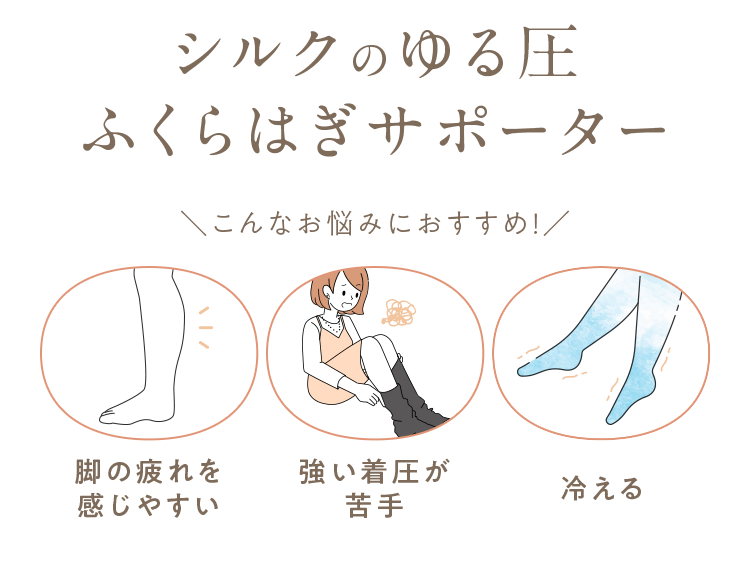 シルクのゆる圧
ふくらはぎサポーター

＼こんなお悩みにおすすめ!／

脚の疲れを感じやすい

強い着圧が苦手

冷える