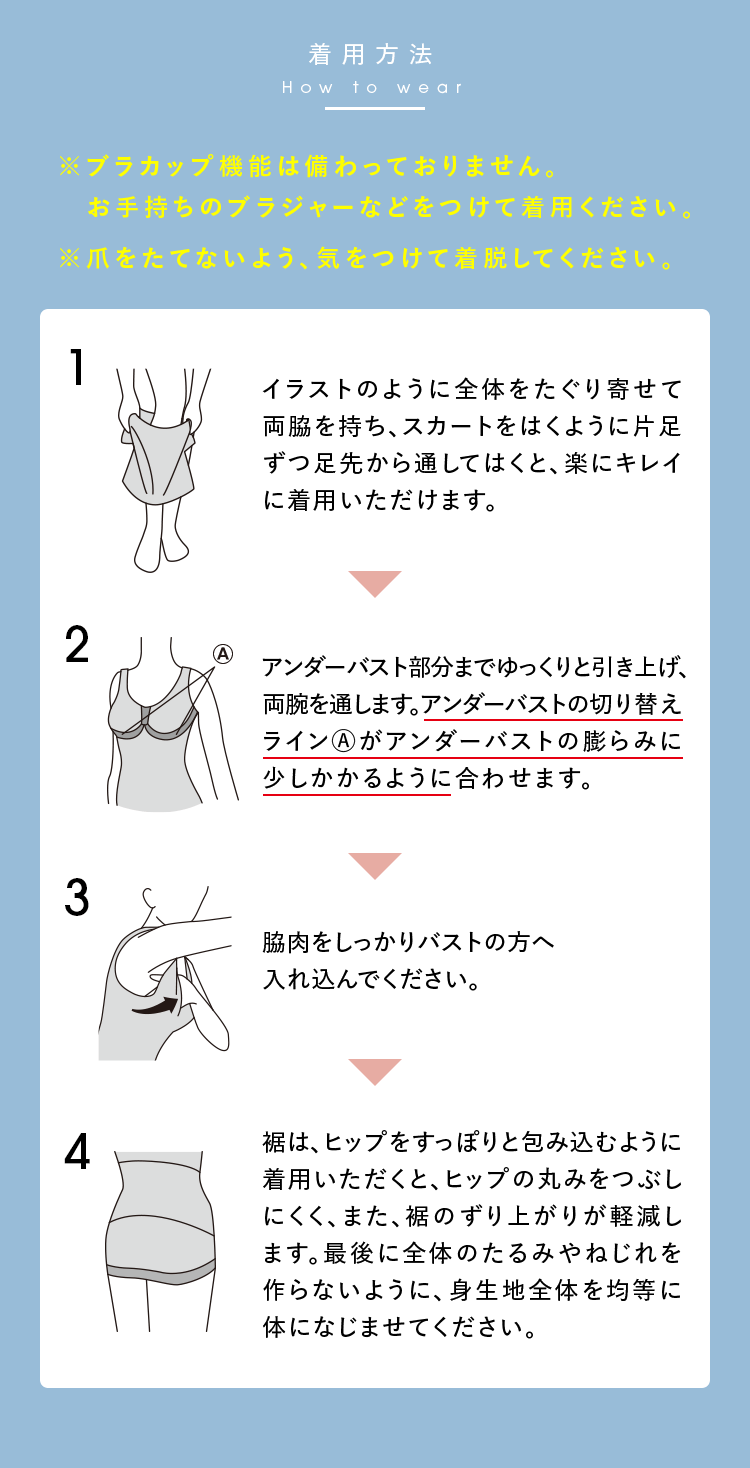 着用方法
How to wear

※ブラカップ機能は備わっておりません。
お手持ちのブラジャーなどをつけて着用ください。
※爪をたてないよう、気をつけて着脱してください。

1

イラストのように全体をたぐり寄せて両脇を持ち、スカートをはくように片足ずつ足先から通してはくと、楽にキレイに着用いただけます。

2

Ⓐ

アンダーバスト部分までゆっくりと引き上げ、両腕を通します。アンダーバストの切り替えラインⒶがアンダーバストの膨らみに少しかかるように合わせます。

3

脇肉をしっかりバストの方へ入れ込んでください。

4

裾は、ヒップをすっぽりと包み込むように着用いただくと、ヒップの丸みをつぶしにくく、また、裾のずり上がりが軽減します。最後に全体のたるみやねじれを作らないように、身生地全体を均等に体になじませてください。