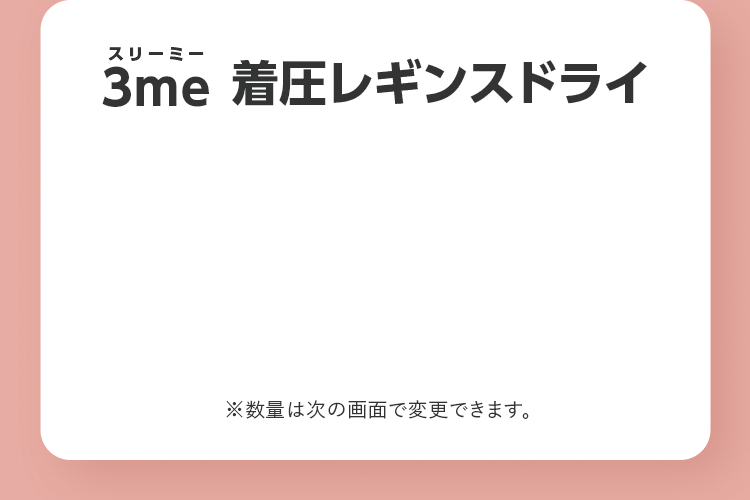 スリーミー
3me 着圧レギンスドライ

※数量は次の画面で変更できます。